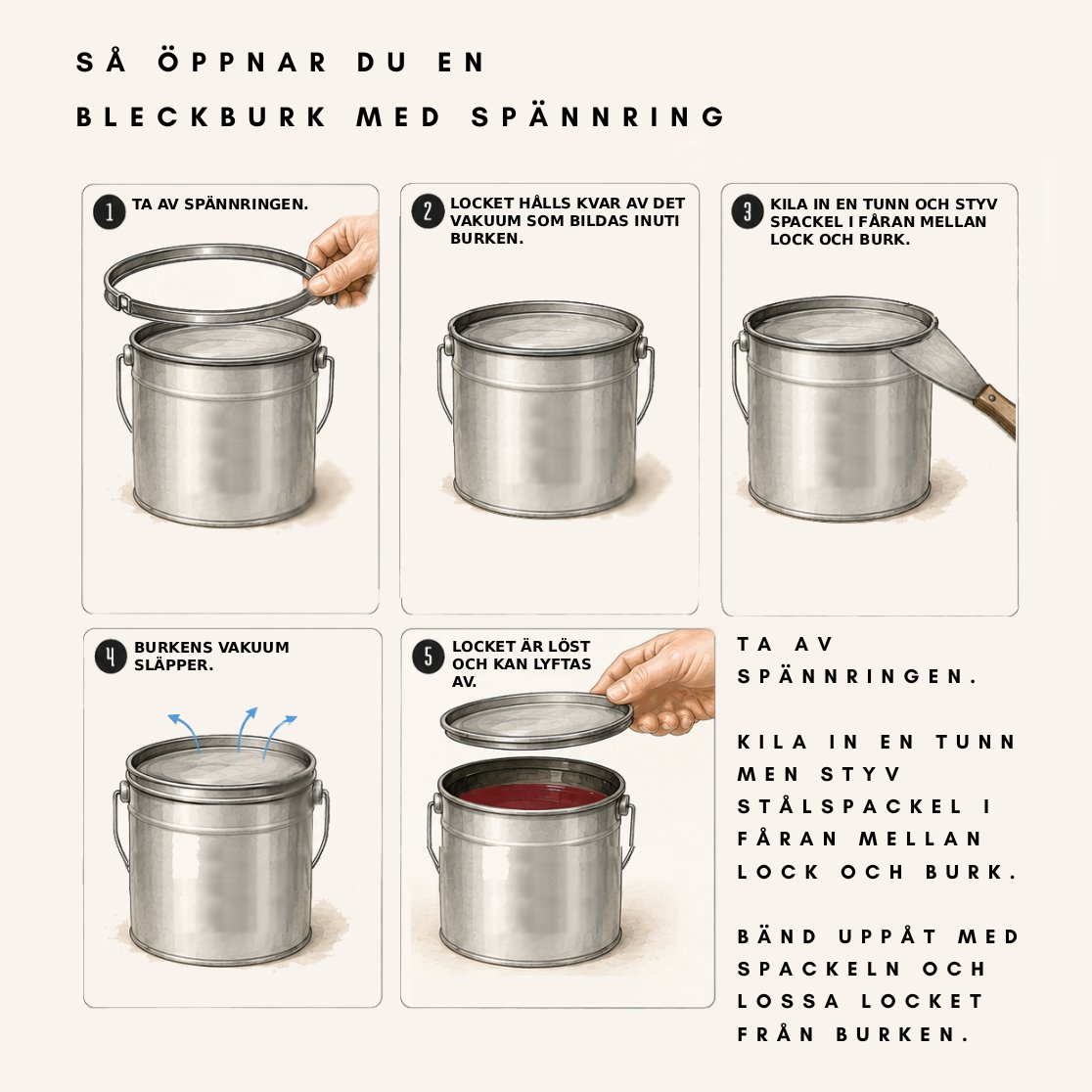 SÅ ÖPPNAR DU EN BLECKBURK MED SPÄNNRING

1 TA AV SPÄNNRINGEN.

2 LOCKET HÅLLS KVAR AV DET VAKUUM SOM BILDAS INUTI BURKEN.

3 KILA IN EN TUNN OCH STYV SPACKEL I FÅRAN MELLAN LOCK OCH BURK.

4 BURKENS VAKUUM SLÄPPER.

5 LOCKET ÄR LÖST OCH KAN LYFTAS AV.

TA AV SPÄNNRINGEN.

KILA IN EN TUNN MEN STYV STÅLSPACKEL I FÅRAN MELLAN LOCK OCH BURK.

BÄND UPPÅT MED SPACKELN OCH LOSSA LOCKET FRÅN BURKEN.